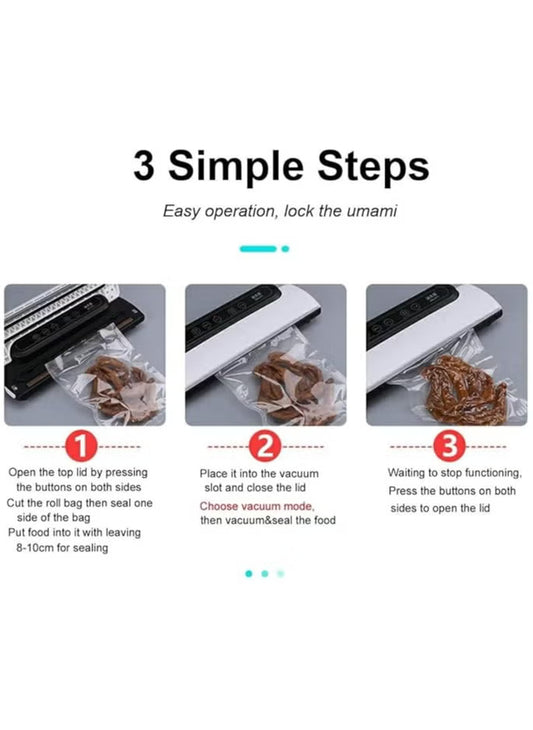 3 Simple Steps

Easy operation, lock the umami

1

Open the top lid by pressing the buttons on both sides
Cut the roll bag then seal one side of the bag
Put food into it with leaving 8-10cm for sealing

2

Place it into the vacuum slot and close the lid
Choose vacuum mode, then vacuum&seal the food

3

Waiting to stop functioning, Press the buttons on both sides to open the lid